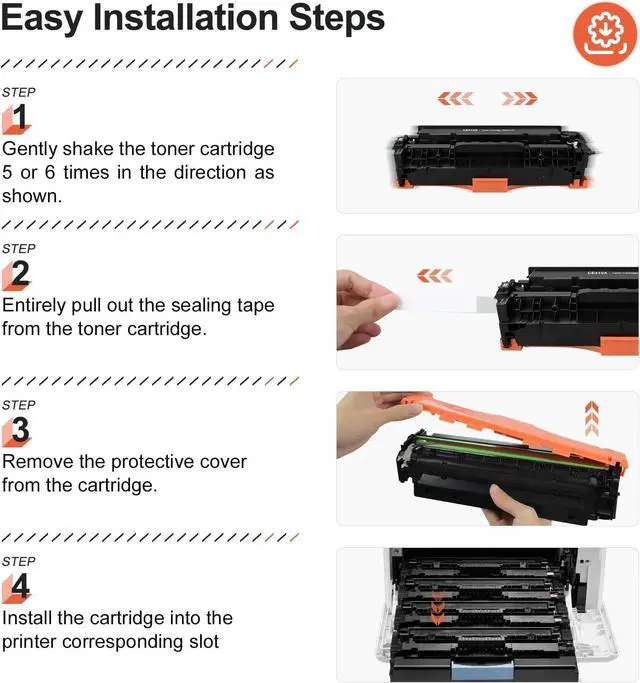 Easy Installation Steps

STEP
1
Gently shake the toner cartridge 5 or 6 times in the direction as shown.

STEP
2
Entirely pull out the sealing tape from the toner cartridge.

STEP
3
Remove the protective cover from the cartridge.

STEP
4
Install the cartridge into the printer corresponding slot