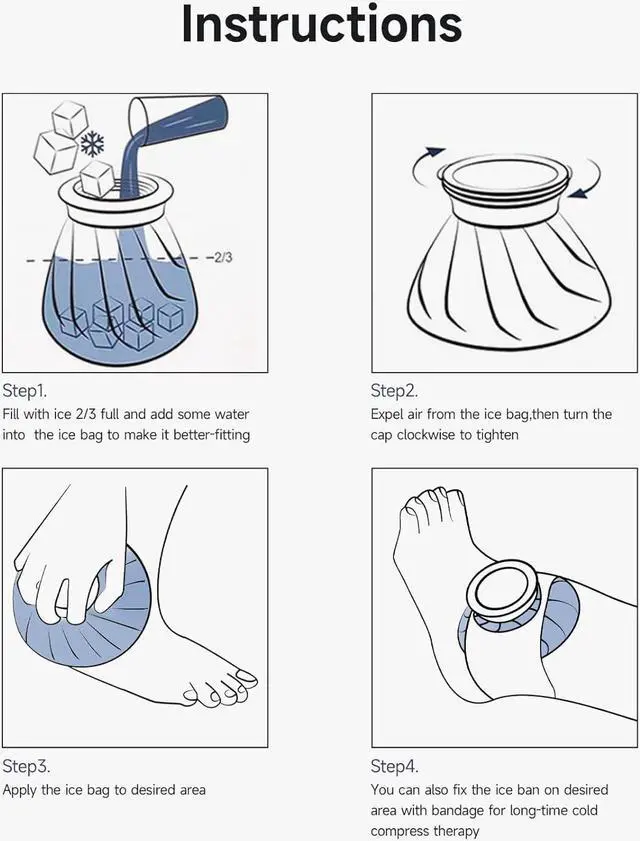 Instructions

2/3

Step1.
Fill with ice 2/3 full and add some water into the ice bag to make it better-fitting

Step2.
Expel air from the ice bag,then turn the cap clockwise to tighten

Step3.
Apply the ice bag to desired area

Step4.
You can also fix the ice ban on desired area with bandage for long-time cold compress therapy