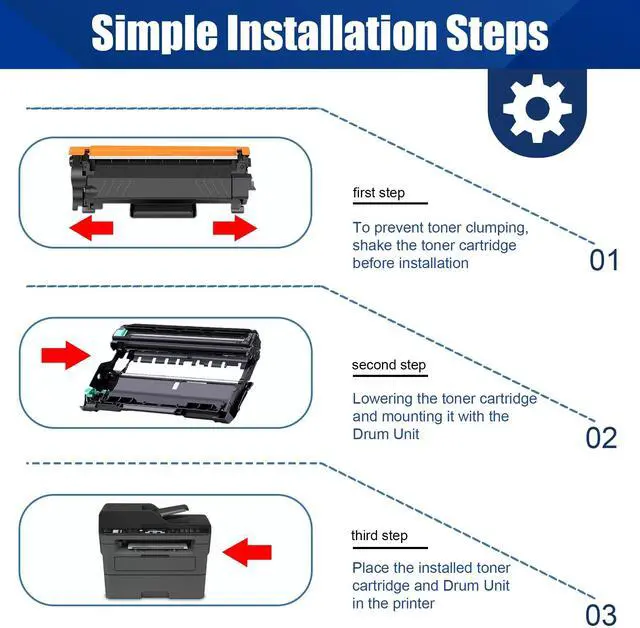 Simple Installation Steps

first step

To prevent toner clumping, shake the toner cartridge before installation

01

second step

Lowering the toner cartridge and mounting it with the Drum Unit

02

third step

Place the installed toner cartridge and Drum Unit in the printer

03