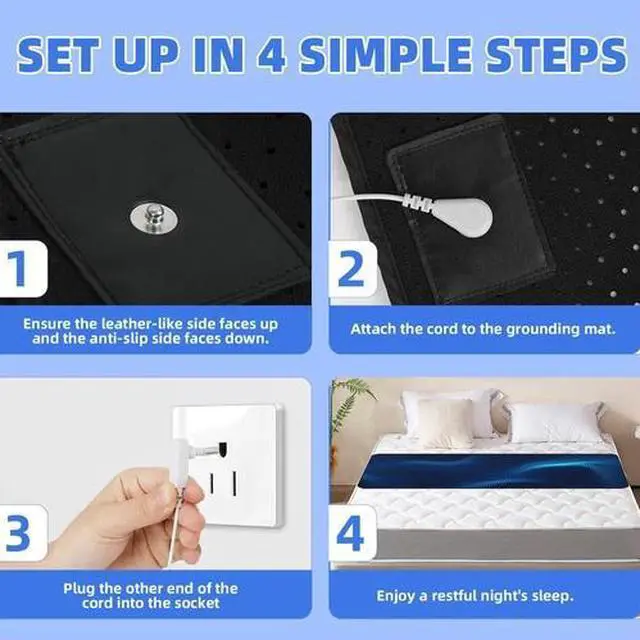 SET UP IN 4 SIMPLE STEPS

1

Ensure the leather-like side faces up and the anti-slip side faces down.

2

Attach the cord to the grounding mat.

3

Plug the other end of the cord into the socket

4

Enjoy a restful night's sleep.