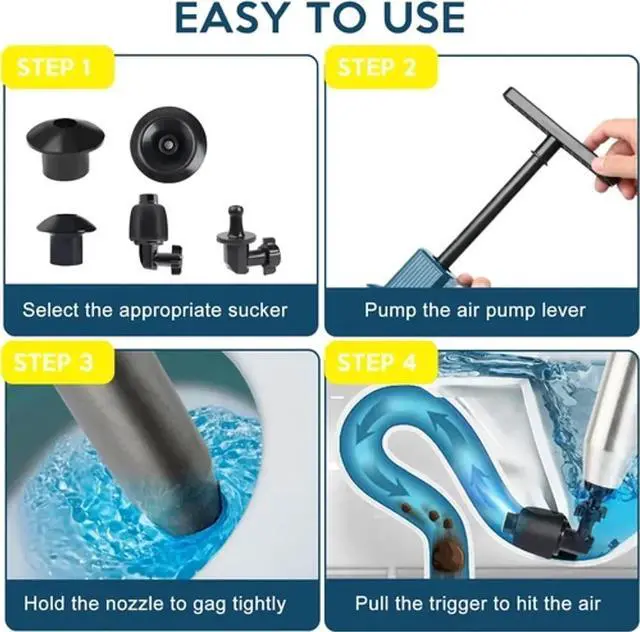 EASY TO USE

STEP 1

Select the appropriate sucker

STEP 2

Pump the air pump lever

STEP 3

Hold the nozzle to gag tightly

STEP 4

Pull the trigger to hit the air