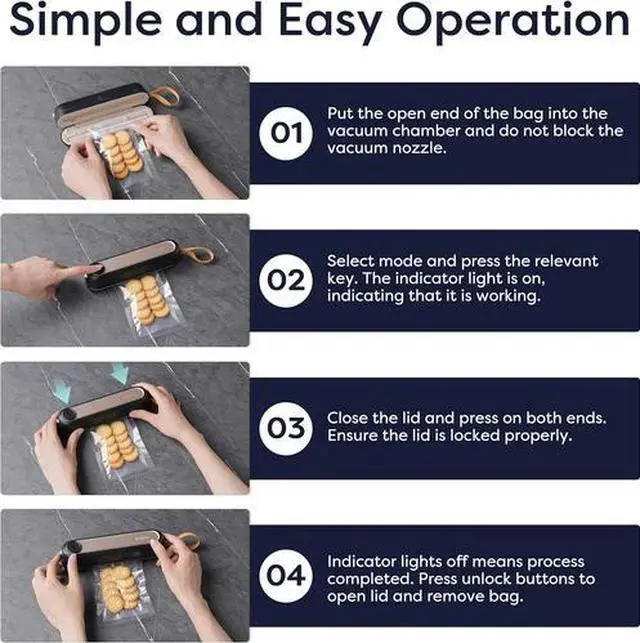 Simple and Easy Operation

01 Put the open end of the bag into the vacuum chamber and do not block the vacuum nozzle.

02 Select mode and press the relevant key. The indicator light is on, indicating that it is working.

03 Close the lid and press on both ends. Ensure the lid is locked properly.

04 Indicator lights off means process completed. Press unlock buttons to open lid and remove bag.