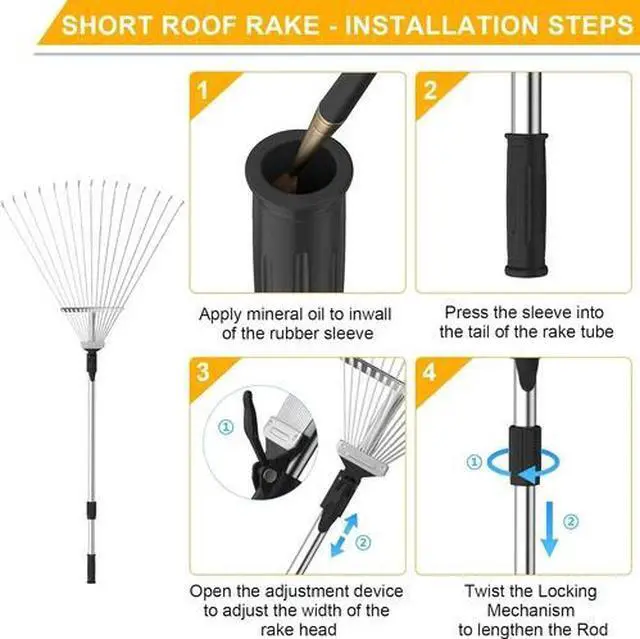 SHORT ROOF RAKE - INSTALLATION STEPS

1

Apply mineral oil to inwall of the rubber sleeve

2

Press the sleeve into the tail of the rake tube

3

①

②

Open the adjustment device to adjust the width of the rake head

4

①

②

Twist the Locking Mechanism to lengthen the Rod