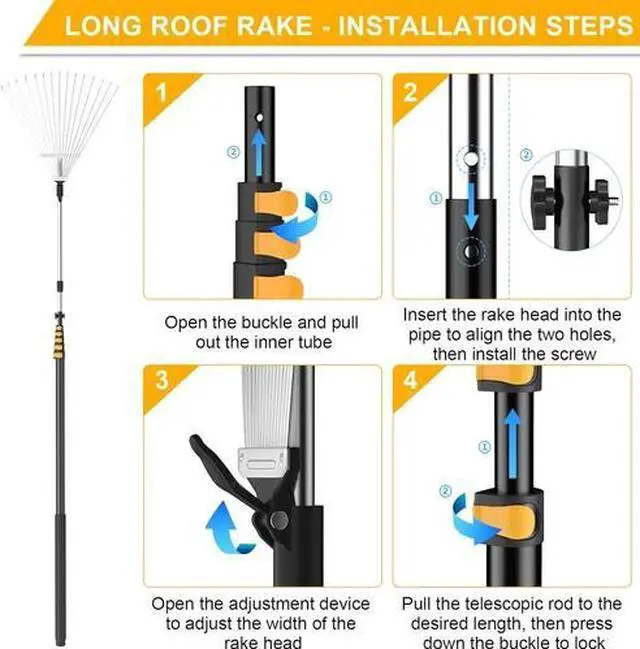 LONG ROOF RAKE - INSTALLATION STEPS

1

②

①

Open the buckle and pull out the inner tube

2

①

②

Insert the rake head into the pipe to align the two holes, then install the screw

3

Open the adjustment device to adjust the width of the rake head

4

①

②

Pull the telescopic rod to the desired length, then press down the buckle to lock