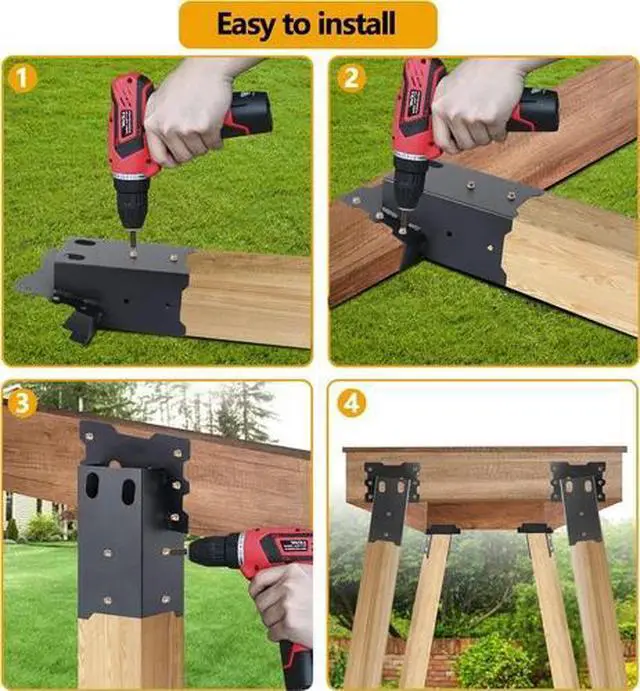 Easy to install

1

2

3

4