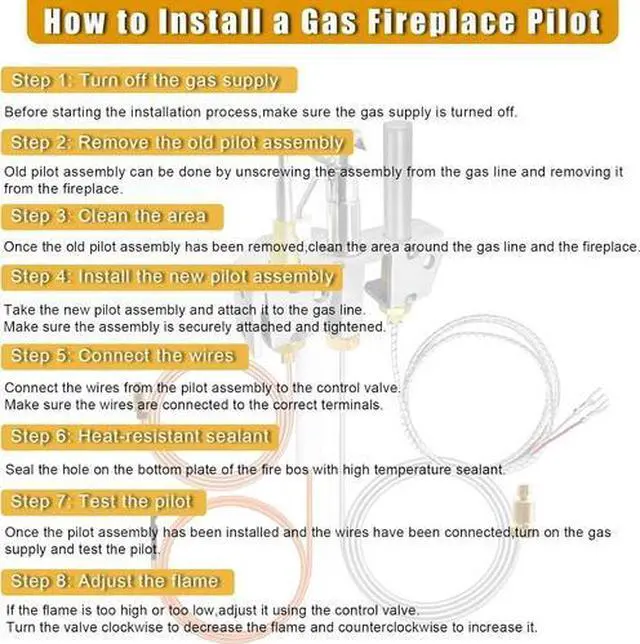 How to Install a Gas Fireplace Pilot

Step 1: Turn off the gas supply

Before starting the installation process,make sure the gas supply is turned off.

Step 2: Remove the old pilot assembly

Old pilot assembly can be done by unscrewing the assembly from the gas line and removing it from the fireplace.

Step 3: Clean the area

Once the old pilot assembly has been removed,clean the area around the gas line and the fireplace.

Step 4: Install the new pilot assembly

Take the new pilot assembly and attach it to the gas line.
Make sure the assembly is securely attached and tightened.

Step 5: Connect the wires

Connect the wires from the pilot assembly to the control valve.
Make sure the wires are connected to the correct terminals.

Step 6: Heat-resistant sealant

Seal the hole on the bottom plate of the fire bos with high temperature sealant.

Step 7: Test the pilot

Once the pilot assembly has been installed and the wires have been connected,turn on the gas supply and test the pilot.

Step 8: Adjust the flame

If the flame is too high or too low,adjust it using the control valve.
Turn the valve clockwise to decrease the flame and counterclockwise to increase it.