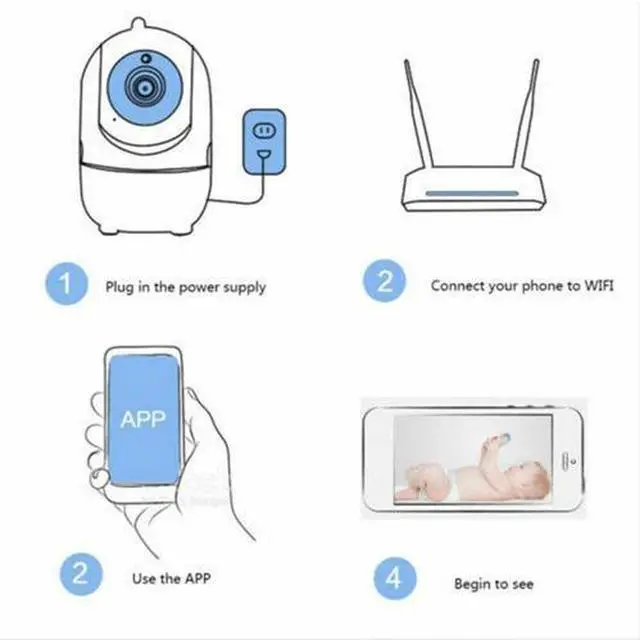 1 Plug in the power supply

2 Connect your phone to WIFI

APP

2 Use the APP

4 Begin to see