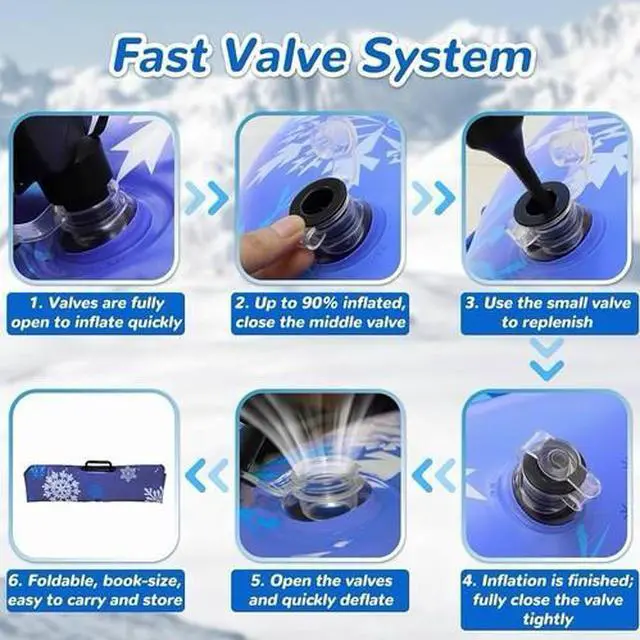 Fast Valve System

1. Valves are fully open to inflate quickly

2. Up to 90% inflated, close the middle valve

3. Use the small valve to replenish

4. Inflation is finished; fully close the valve tightly

5. Open the valves and quickly deflate

6. Foldable, book-size, easy to carry and store