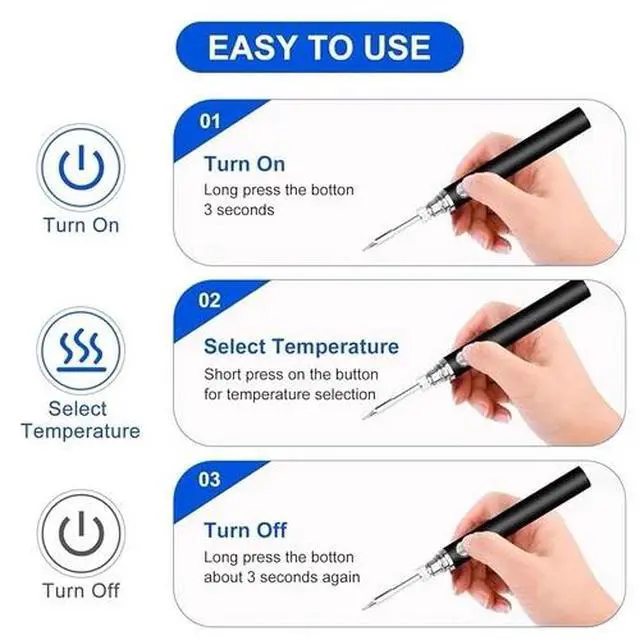 EASY TO USE

Turn On

01

Turn On

Long press the botton 3 seconds

Select Temperature

02

Select Temperature

Short press on the button for temperature selection

Turn Off

03

Turn Off

Long press the botton about 3 seconds again