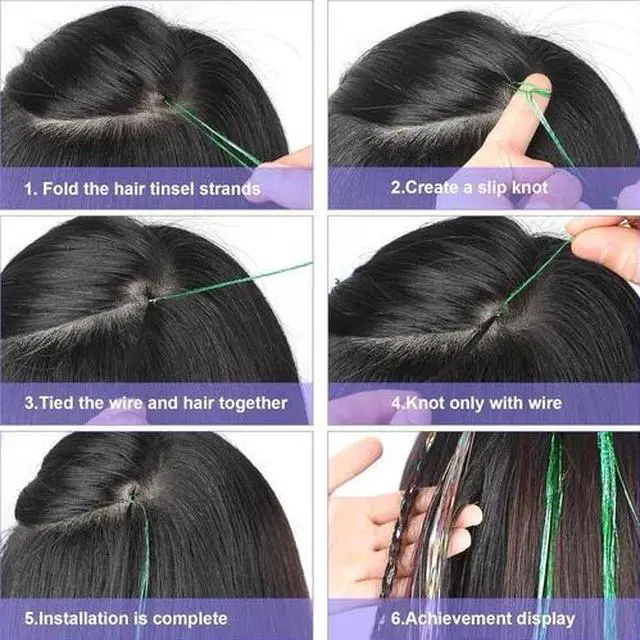 1. Fold the hair tinsel strands

2.Create a slip knot

3.Tied the wire and hair together

4.Knot only with wire

5.Installation is complete

6.Achievement display