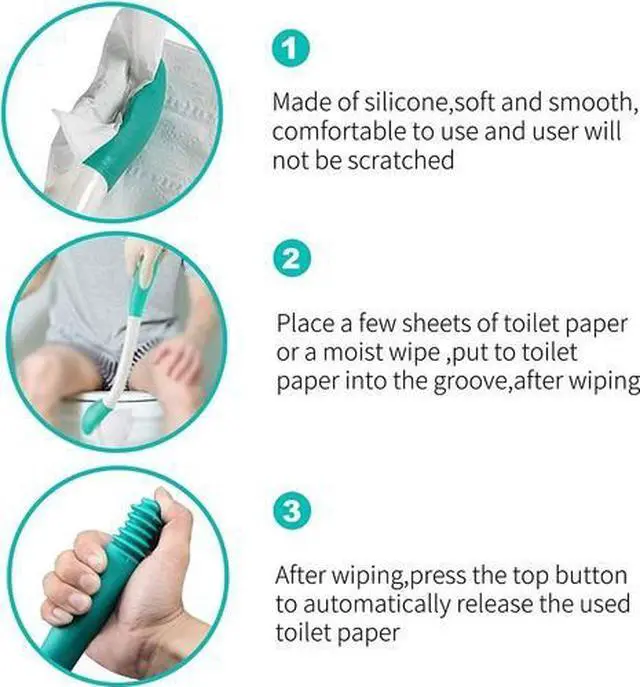 1

Made of silicone,soft and smooth, comfortable to use and user will not be scratched

2

Place a few sheets of toilet paper or a moist wipe ,put to toilet paper into the groove,after wiping

3

After wiping,press the top button to automatically release the used toilet paper