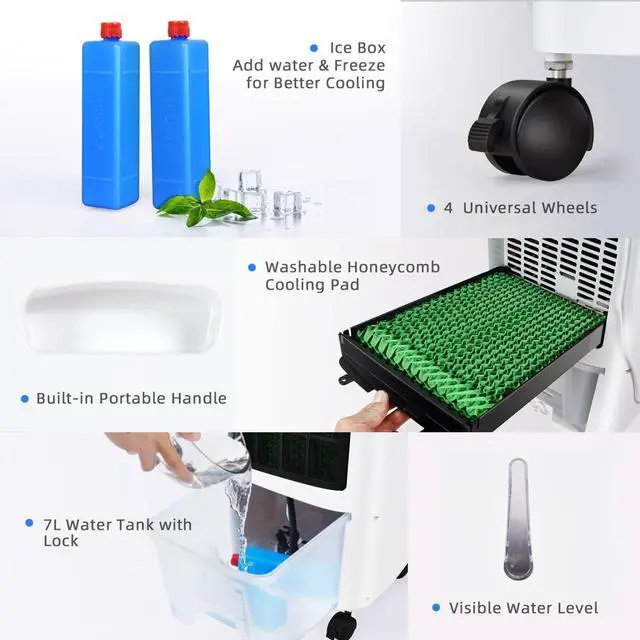 Ice Box
Add water & Freeze for Better Cooling

4 Universal Wheels

Washable Honeycomb Cooling Pad

Built-in Portable Handle

7L Water Tank with Lock

Visible Water Level