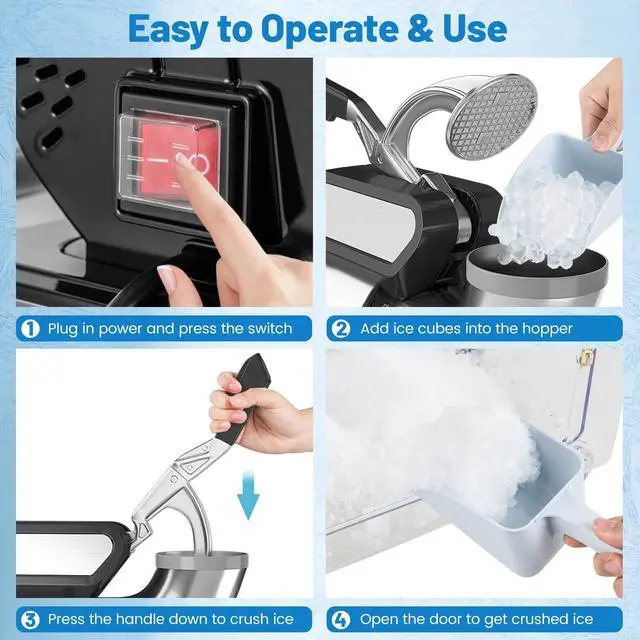 Easy to Operate & Use

1 Plug in power and press the switch

2 Add ice cubes into the hopper

3 Press the handle down to crush ice

4 Open the door to get crushed ice