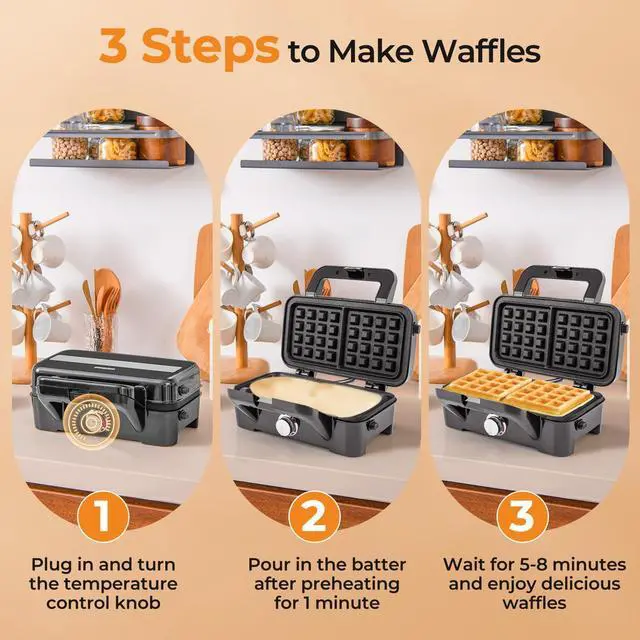 3 Steps to Make Waffles

1

Plug in and turn the temperature control knob

2

Pour in the batter after preheating for 1 minute

3

Wait for 5-8 minutes and enjoy delicious waffles