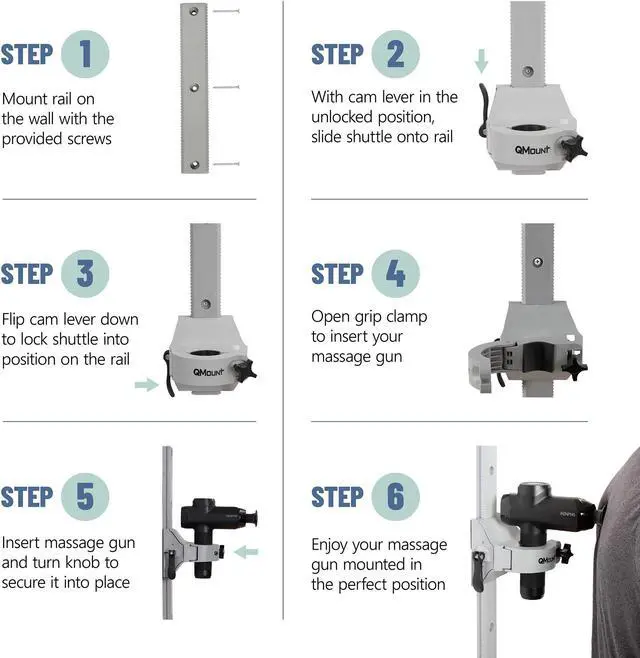 STEP 1

Mount rail on the wall with the provided screws

STEP 2

With cam lever in the unlocked position, slide shuttle onto rail

QMount

STEP 3

Flip cam lever down to lock shuttle into position on the rail

QMount

STEP 4

Open grip clamp to insert your massage gun

STEP 5

Insert massage gun and turn knob to secure it into place

STEP 6

Enjoy your massage gun mounted in the perfect position

QMount