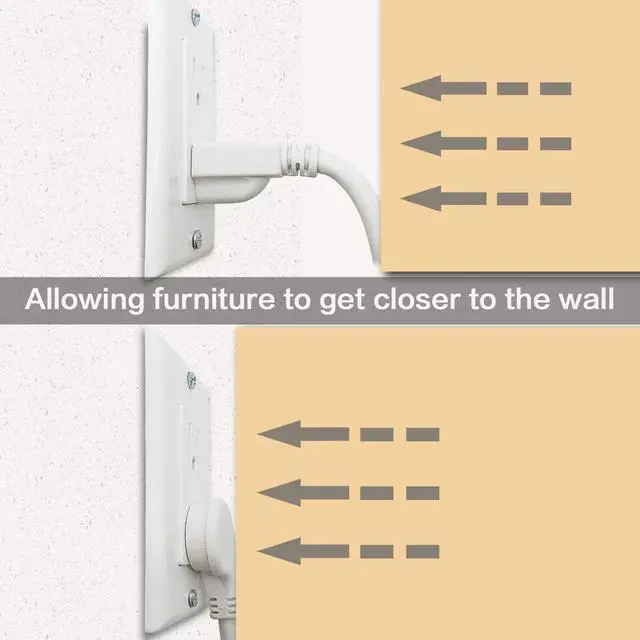 Allowing furniture to get closer to the wall