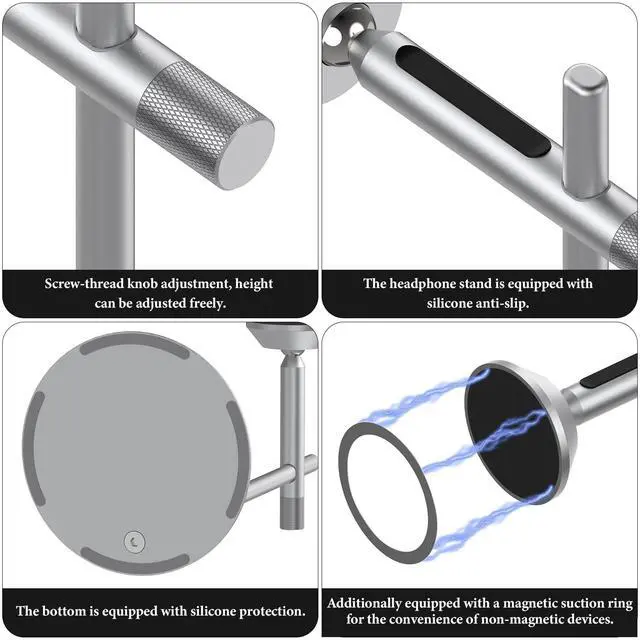 Screw-thread knob adjustment, height can be adjusted freely.

The headphone stand is equipped with silicone anti-slip.

The bottom is equipped with silicone protection.

Additionally equipped with a magnetic suction ring for the convenience of non-magnetic devices.