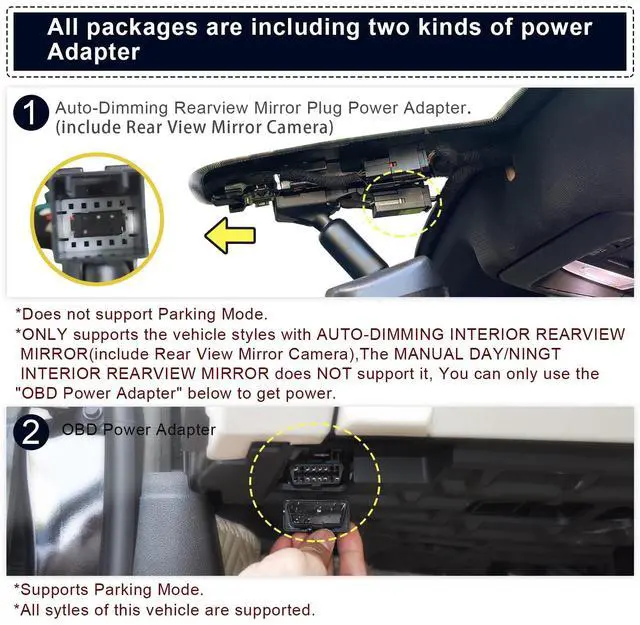 All packages are including two kinds of power Adapter

1 Auto-Dimming Rearview Mirror Plug Power Adapter. (include Rear View Mirror Camera)

*Does not support Parking Mode.
*ONLY supports the vehicle styles with AUTO-DIMMING INTERIOR REARVIEW MIRROR(include Rear View Mirror Camera),The MANUAL DAY/NINGT INTERIOR REARVIEW MIRROR does NOT support it, You can only use the "OBD Power Adapter" below to get power.

2 OBD Power Adapter

*Supports Parking Mode.
*All sytles of this vehicle are supported.