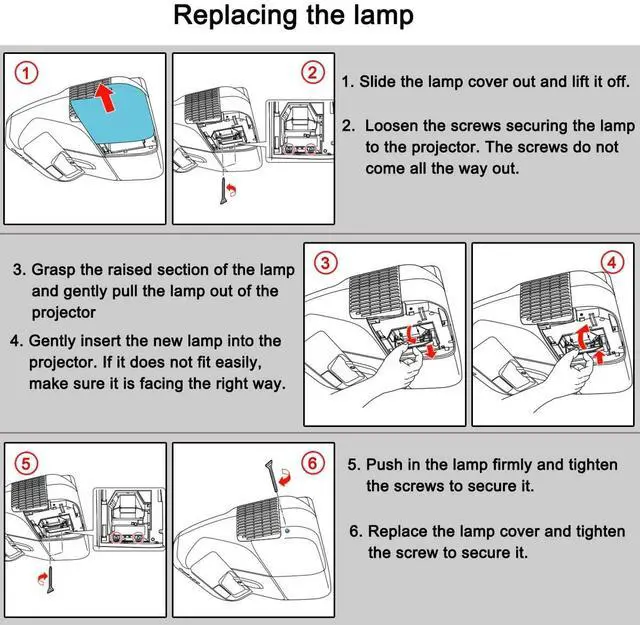 Replacing the lamp

1

2

1. Slide the lamp cover out and lift it off.

2. Loosen the screws securing the lamp to the projector. The screws do not come all the way out.

3. Grasp the raised section of the lamp and gently pull the lamp out of the projector

4. Gently insert the new lamp into the projector. If it does not fit easily, make sure it is facing the right way.

3

4

5

6

5. Push in the lamp firmly and tighten the screws to secure it.

6. Replace the lamp cover and tighten the screw to secure it.