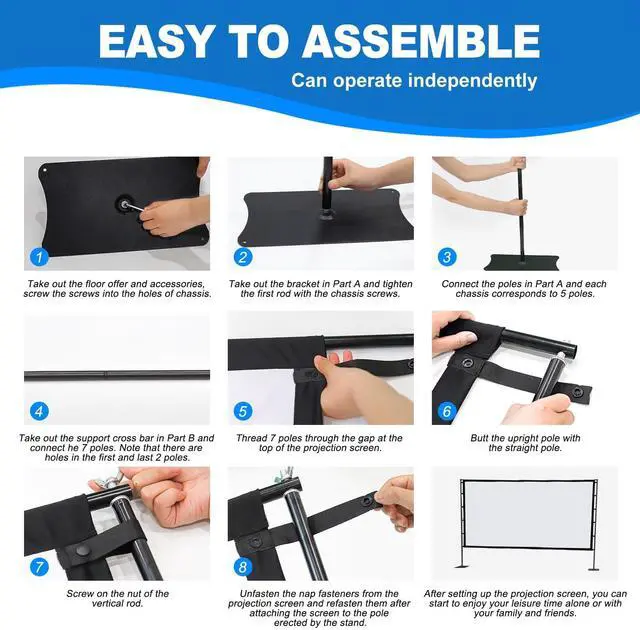 EASY TO ASSEMBLE

Can operate independently

1

Take out the floor offer and accessories, screw the screws into the holes of chassis.

2

Take out the bracket in Part A and tighten the first rod with the chassis screws.

3

Connect the poles in Part A and each chassis corresponds to 5 poles.

4

Take out the support cross bar in Part B and connect he 7 poles. Note that there are holes in the first and last 2 poles.

5

Thread 7 poles through the gap at the top of the projection screen.

6

Butt the upright pole with the straight pole.

7

Screw on the nut of the vertical rod.

8

Unfasten the nap fasteners from the projection screen and refasten them after attaching the screen to the pole erected by the stand.

After setting up the projection screen, you can start to enjoy your leisure time alone or with your family and friends.