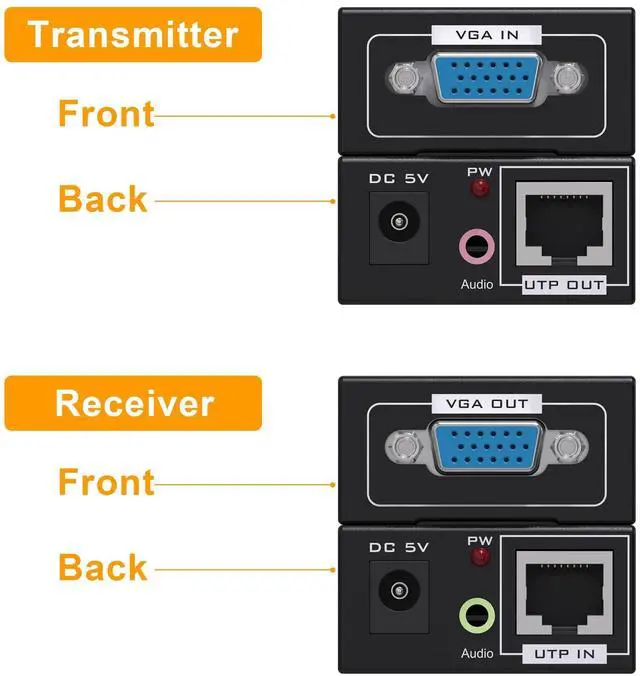 Transmitter

Front

VGA IN

Back

DC 5V

PW

Audio

UTP OUT

Receiver

Front

VGA OUT

Back

DC 5V

PW

Audio

UTP IN