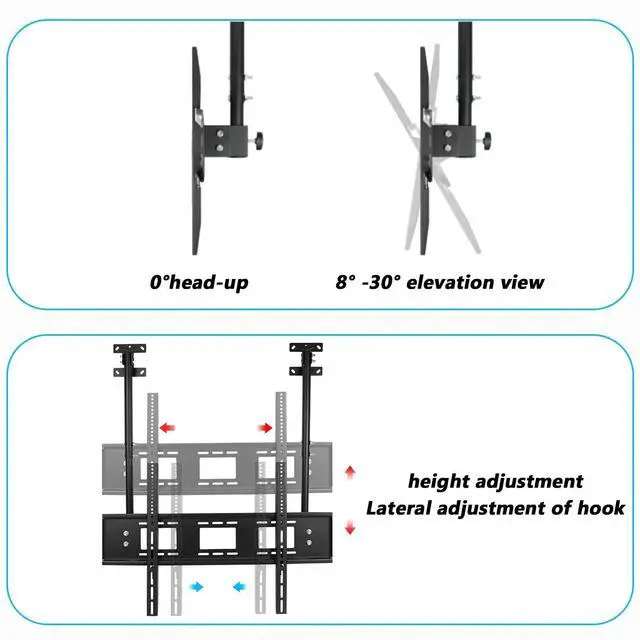 0°head-up

8° -30° elevation view

height adjustment
Lateral adjustment of hook