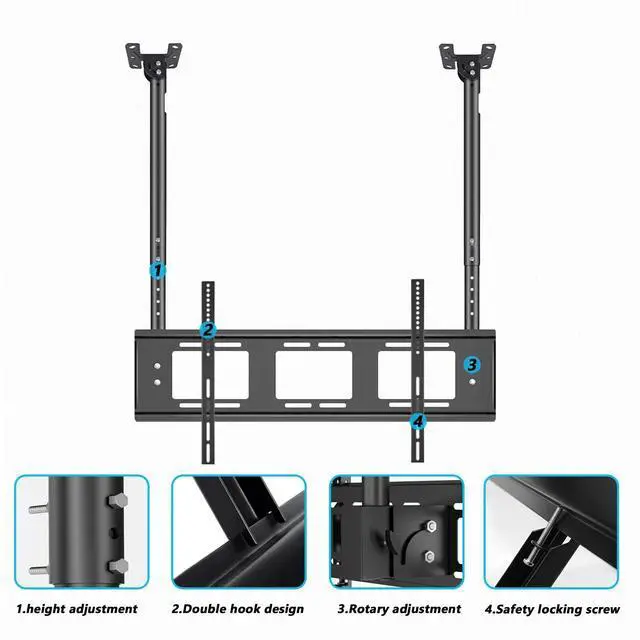 1

2

3

4

1.height adjustment

2.Double hook design

3.Rotary adjustment

4.Safety locking screw