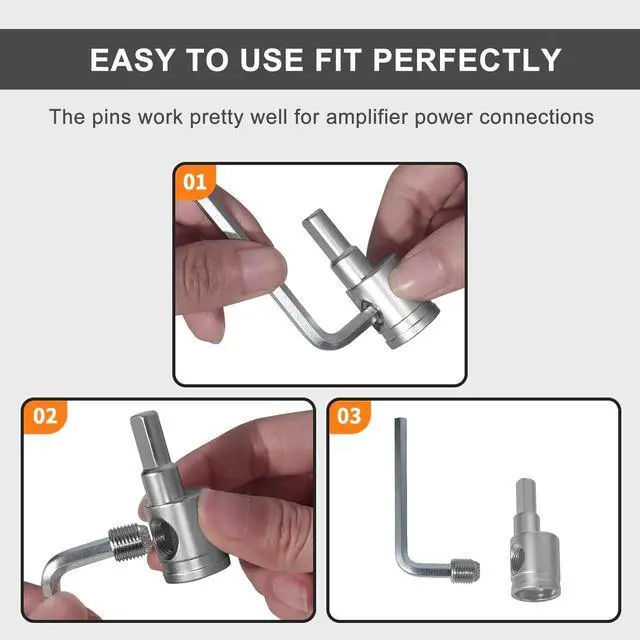 EASY TO USE FIT PERFECTLY

The pins work pretty well for amplifier power connections

01

02

03