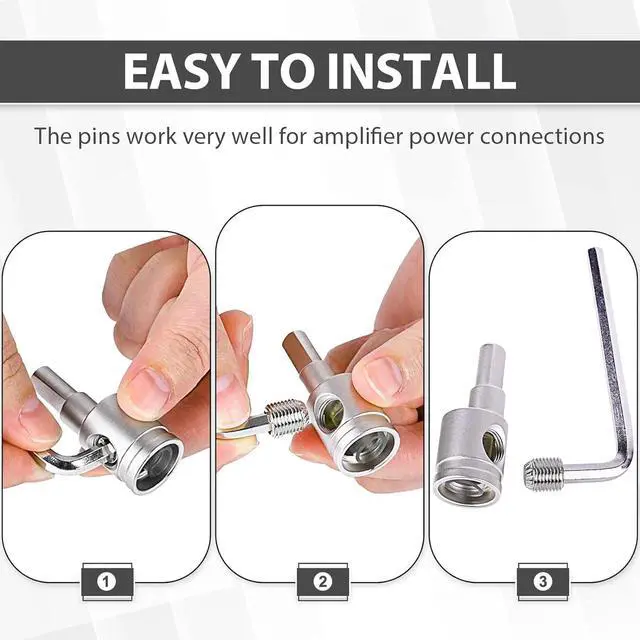 EASY TO INSTALL

The pins work very well for amplifier power connections

1

2

3