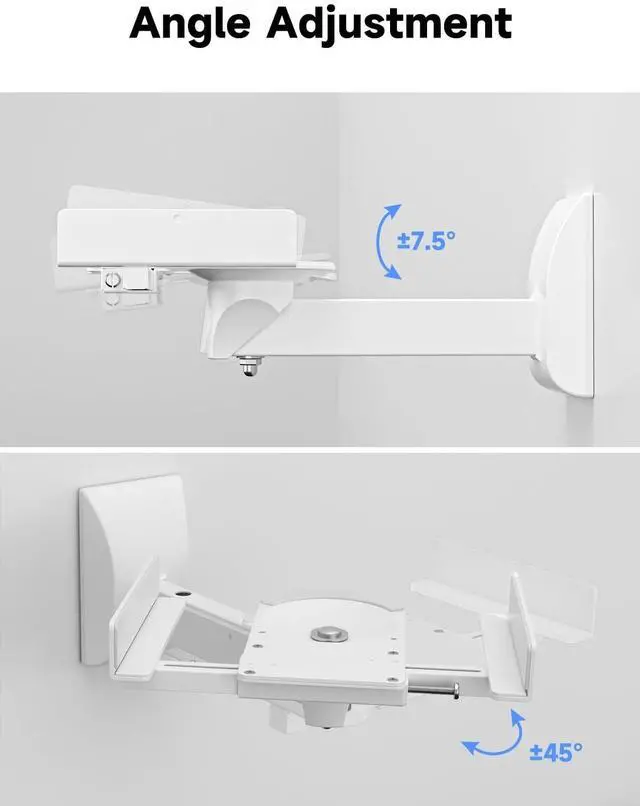 Angle Adjustment

±7.5°

±45°