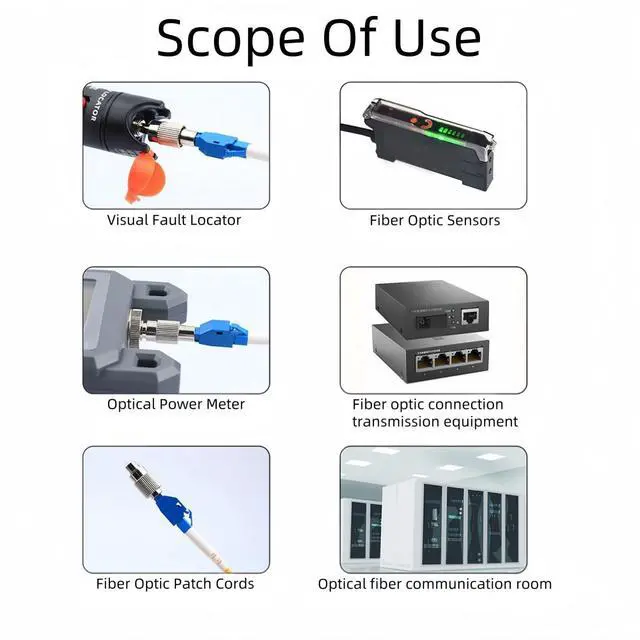 Scope Of Use

LOCATOR

Visual Fault Locator

Fiber Optic Sensors

Optical Power Meter

Fiber optic connection transmission equipment

Fiber Optic Patch Cords

Optical fiber communication room