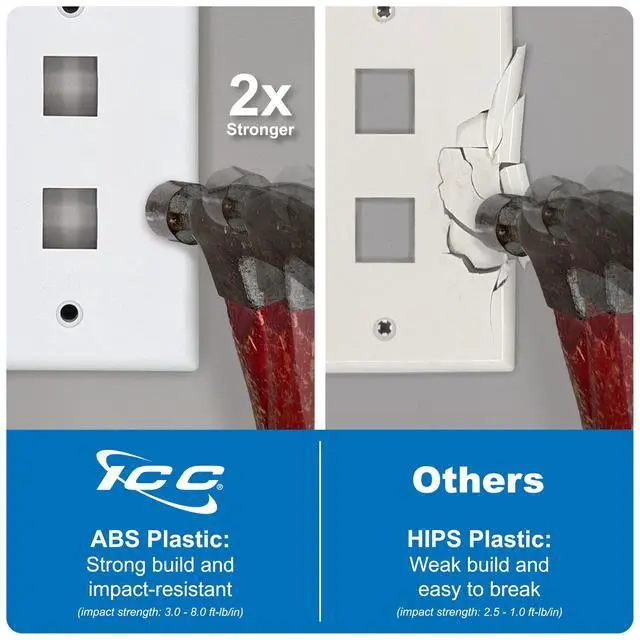 2x
Stronger

ICC

ABS Plastic:
Strong build and impact-resistant
(impact strength: 3.0 - 8.0 ft-lb/in)

Others

HIPS Plastic:
Weak build and easy to break
(impact strength: 2.5 - 1.0 ft-lb/in)