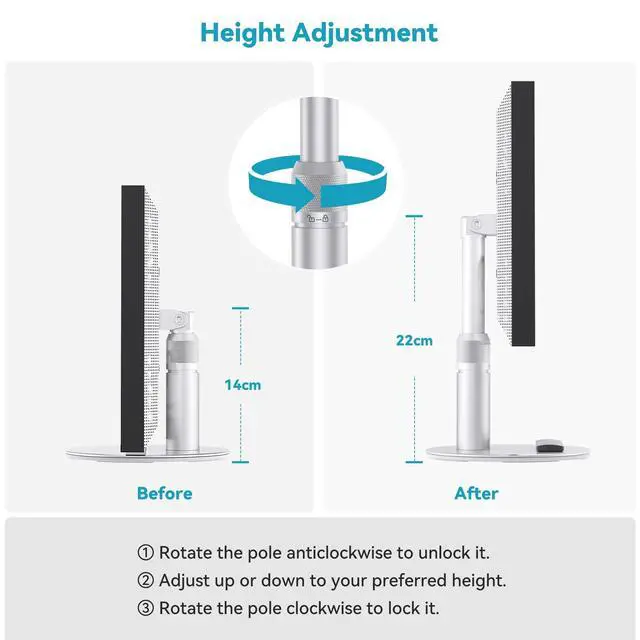 Height Adjustment

14cm

Before

22cm

After

① Rotate the pole anticlockwise to unlock it.
② Adjust up or down to your preferred height.
③ Rotate the pole clockwise to lock it.