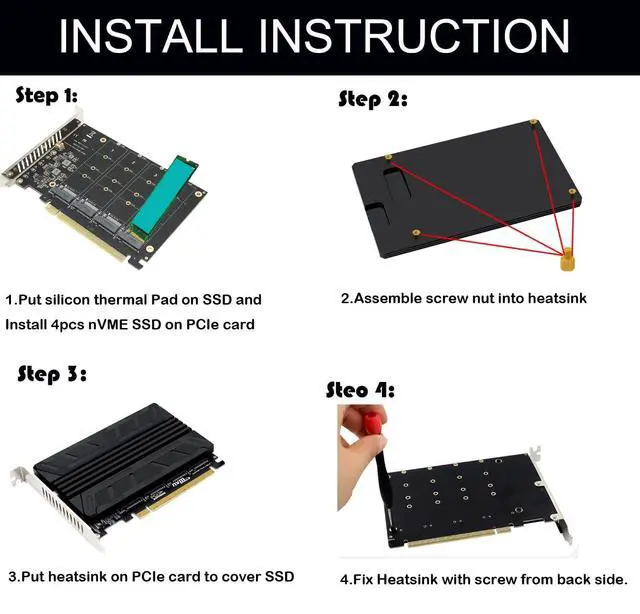 INSTALL INSTRUCTION

Step 1:

1.Put silicon thermal Pad on SSD and Install 4pcs nVME SSD on PCIe card

Step 2:

2.Assemble screw nut into heatsink

Step 3:

3.Put heatsink on PCIe card to cover SSD

Steo 4:

4.Fix Heatsink with screw from back side.