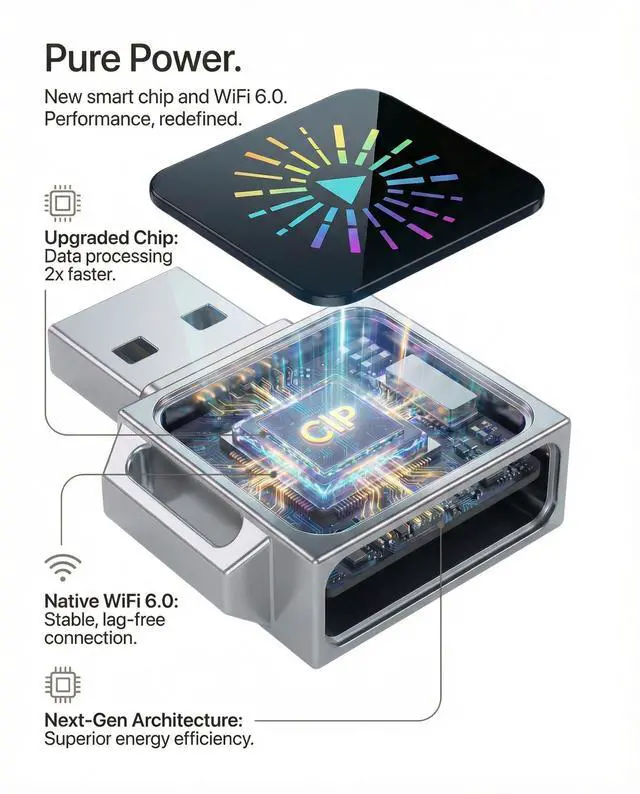 Pure Power.

New smart chip and WiFi 6.0. Performance, redefined.

Upgraded Chip: Data processing 2x faster.

CIP

Native WiFi 6.0: Stable, lag-free connection.

Next-Gen Architecture: Superior energy efficiency.