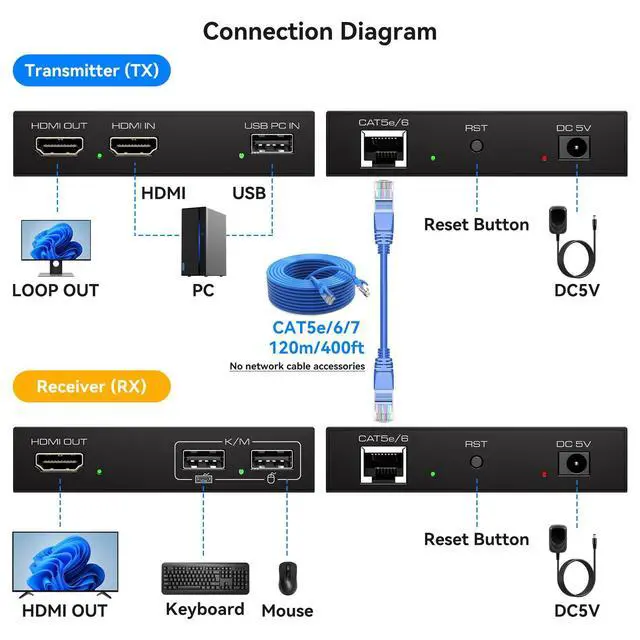 Connection Diagram

Transmitter (TX)

HDMI OUT
HDMI IN
USB PC IN

CAT5e/6
RST
DC 5V

HDMI
USB

Reset Button

LOOP OUT
PC

DC5V

CAT5e/6/7
120m/400ft
No network cable accessories

Receiver (RX)

HDMI OUT
K/M

CAT5e/6
RST
DC 5V

Reset Button

HDMI OUT
Keyboard
Mouse
DC5V