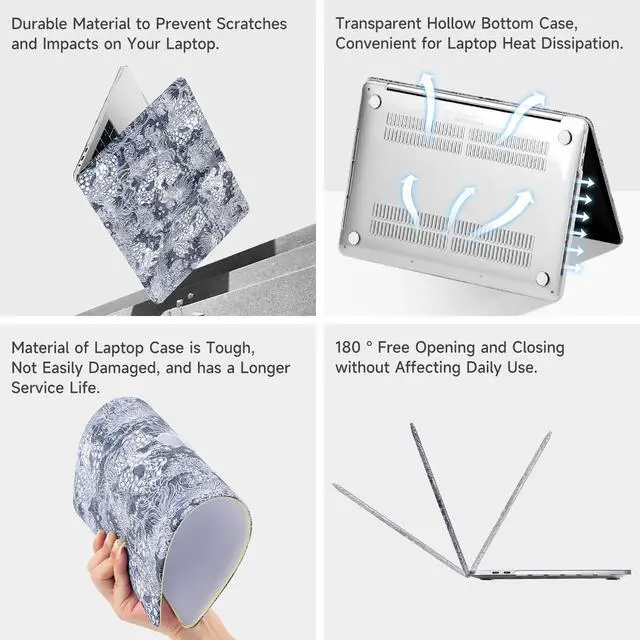 Durable Material to Prevent Scratches and Impacts on Your Laptop.

Transparent Hollow Bottom Case, Convenient for Laptop Heat Dissipation.

Material of Laptop Case is Tough, Not Easily Damaged, and has a Longer Service Life.

180 ° Free Opening and Closing without Affecting Daily Use.