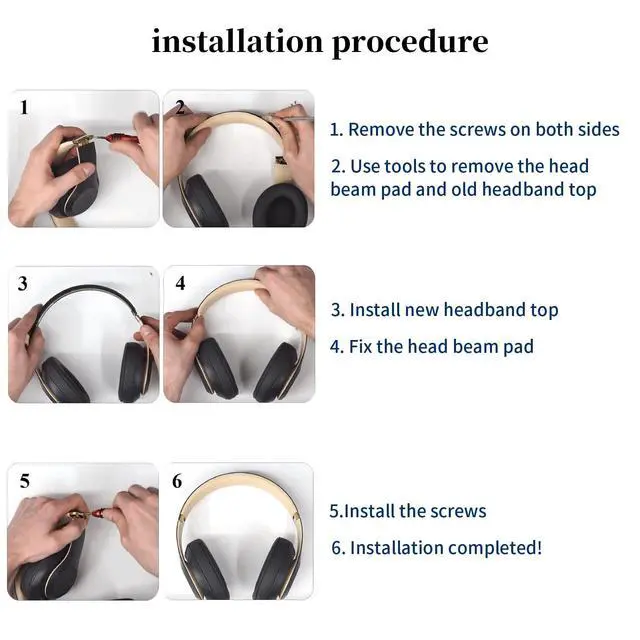 installation procedure

1

2

1. Remove the screws on both sides

2. Use tools to remove the head beam pad and old headband top

3

4

3. Install new headband top

4. Fix the head beam pad

5

6

5.Install the screws

6. Installation completed!