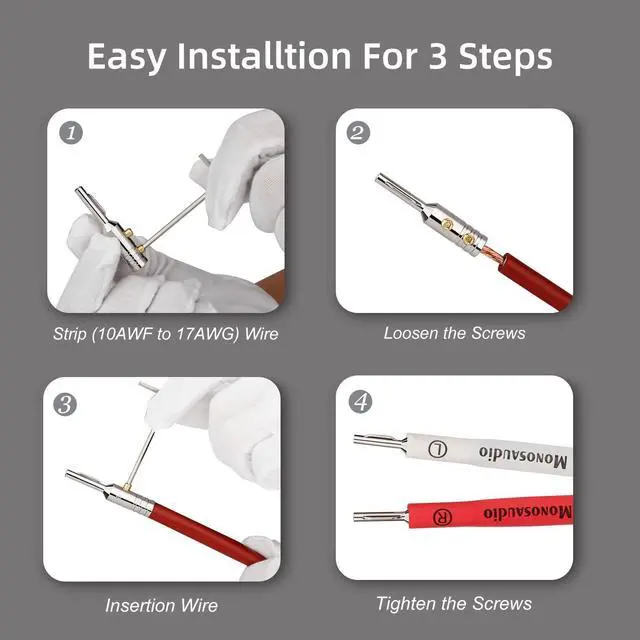 Easy Installtion For 3 Steps

1

Strip (10AWF to 17AWG) Wire

2

Loosen the Screws

3

Insertion Wire

4

L Monosaudio

R Monosaudio

Tighten the Screws