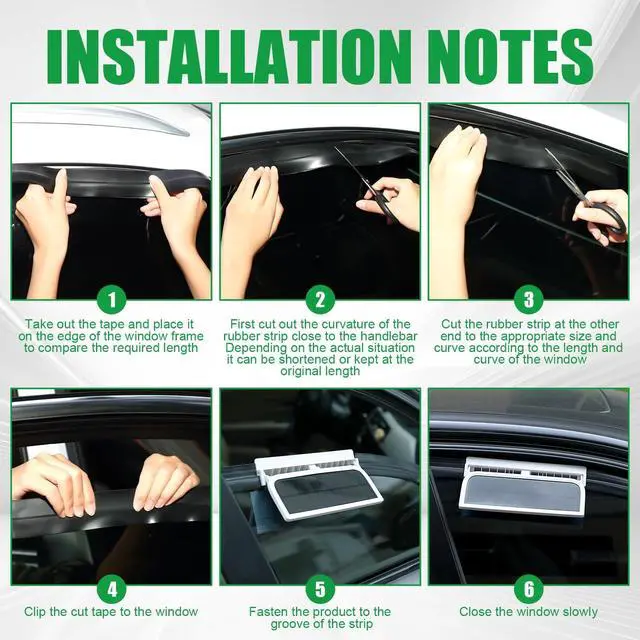 INSTALLATION NOTES

1
Take out the tape and place it on the edge of the window frame to compare the required length

2
First cut out the curvature of the rubber strip close to the handlebar Depending on the actual situation it can be shortened or kept at the original length

3
Cut the rubber strip at the other end to the appropriate size and curve according to the length and curve of the window

4
Clip the cut tape to the window

5
Fasten the product to the groove of the strip

6
Close the window slowly