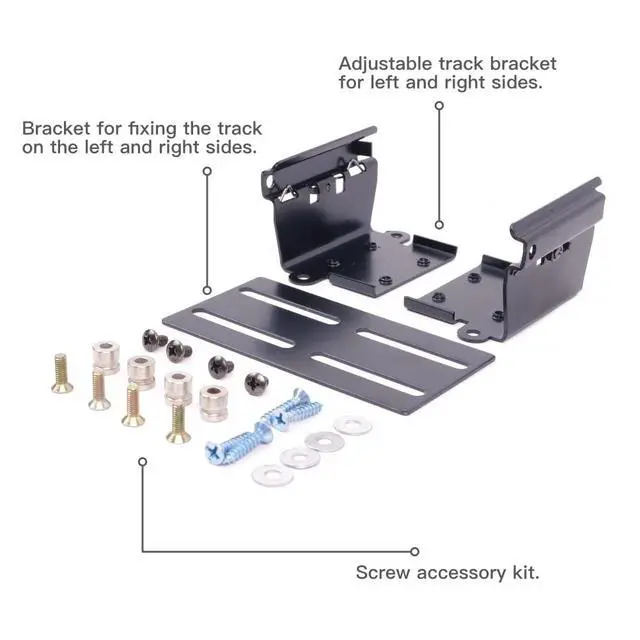 Adjustable track bracket for left and right sides.

Bracket for fixing the track on the left and right sides.

Screw accessory kit.