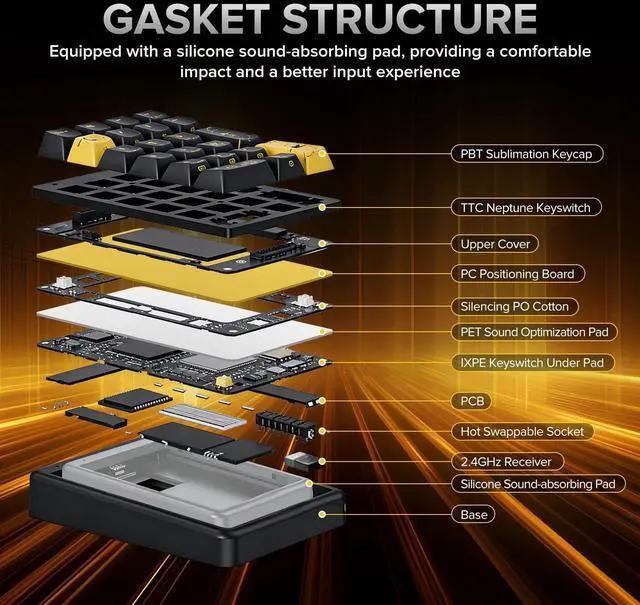 GASKET STRUCTURE

Equipped with a silicone sound-absorbing pad, providing a comfortable impact and a better input experience

PBT Sublimation Keycap

TTC Neptune Keyswitch

Upper Cover

PC Positioning Board

Silencing PO Cotton

PET Sound Optimization Pad

IXPE Keyswitch Under Pad

PCB

Hot Swappable Socket

2.4GHz Receiver

Silicone Sound-absorbing Pad

Base