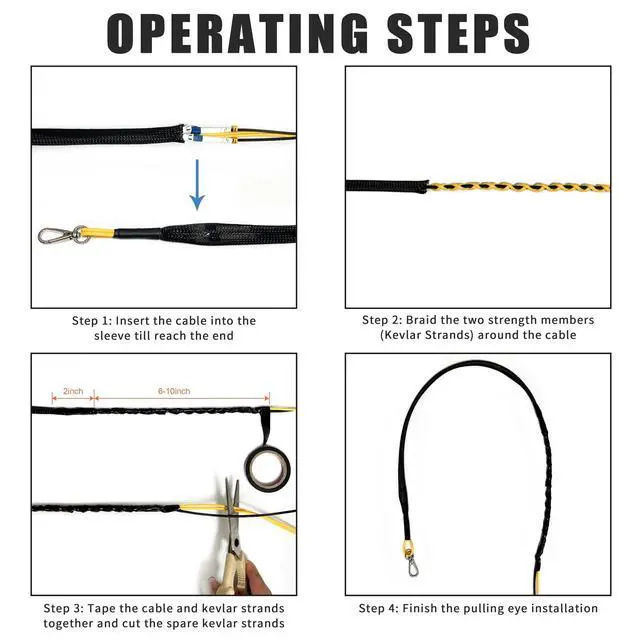 OPERATING STEPS

Step 1: Insert the cable into the sleeve till reach the end

Step 2: Braid the two strength members (Kevlar Strands) around the cable

2inch

6-10inch

Step 3: Tape the cable and kevlar strands together and cut the spare kevlar strands

Step 4: Finish the pulling eye installation