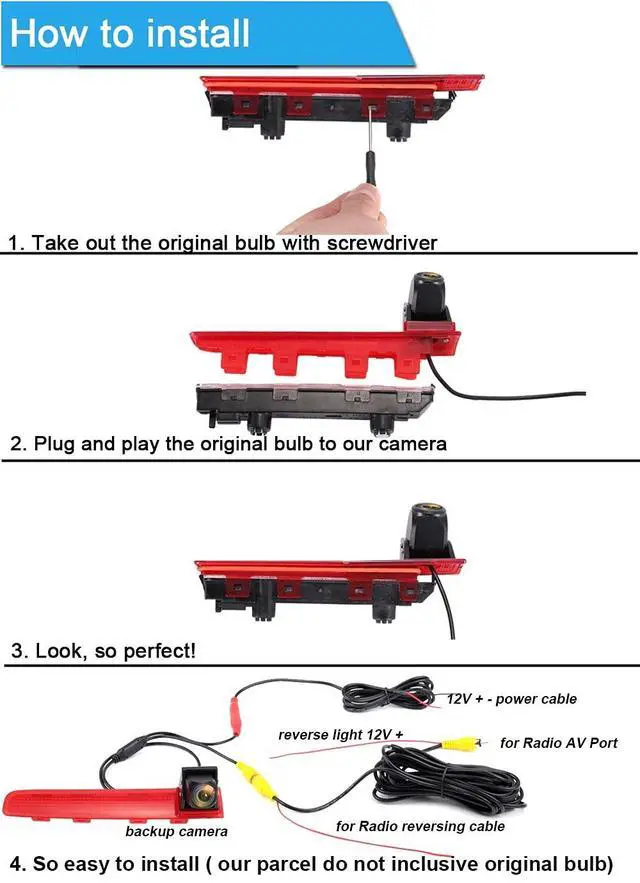 How to install

1. Take out the original bulb with screwdriver

2. Plug and play the original bulb to our camera

3. Look, so perfect!

12V + - power cable

reverse light 12V +

for Radio AV Port

backup camera

for Radio reversing cable

4. So easy to install ( our parcel do not inclusive original bulb)