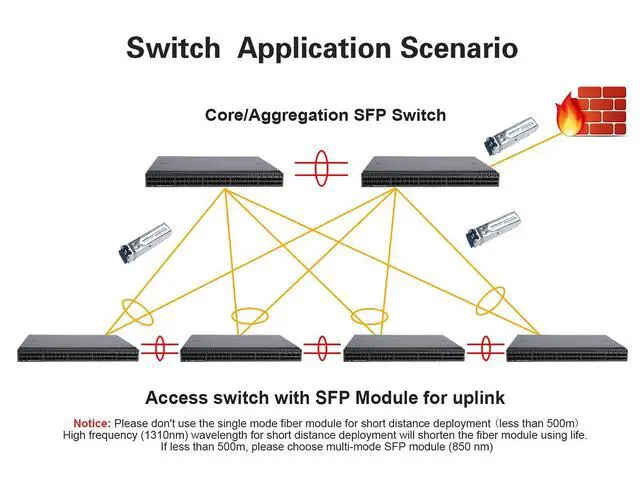 Switch Application Scenario

Core/Aggregation SFP Switch

Access switch with SFP Module for uplink

Notice: Please don't use the single mode fiber module for short distance deployment（less than 500m）
High frequency (1310nm) wavelength for short distance deployment will shorten the fiber module using life.
If less than 500m, please choose multi-mode SFP module (850 nm)