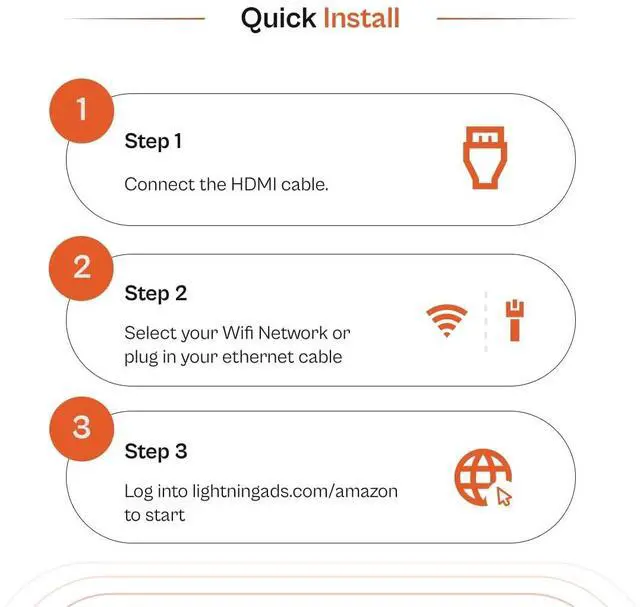 Quick Install

1

Step 1

Connect the HDMI cable.

2

Step 2

Select your Wifi Network or plug in your ethernet cable

3

Step 3

Log into lightningads.com/amazon to start