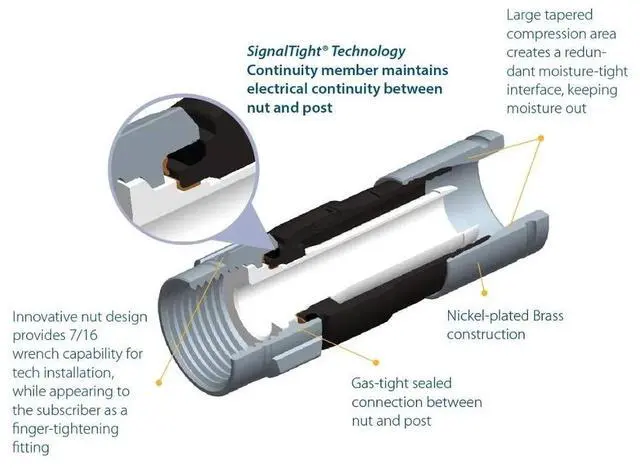 SignalTight® Technology
Continuity member maintains electrical continuity between nut and post

Large tapered compression area creates a redundant moisture-tight interface, keeping moisture out

Innovative nut design provides 7/16 wrench capability for tech installation, while appearing to the subscriber as a finger-tightening fitting

Nickel-plated Brass construction

Gas-tight sealed connection between nut and post