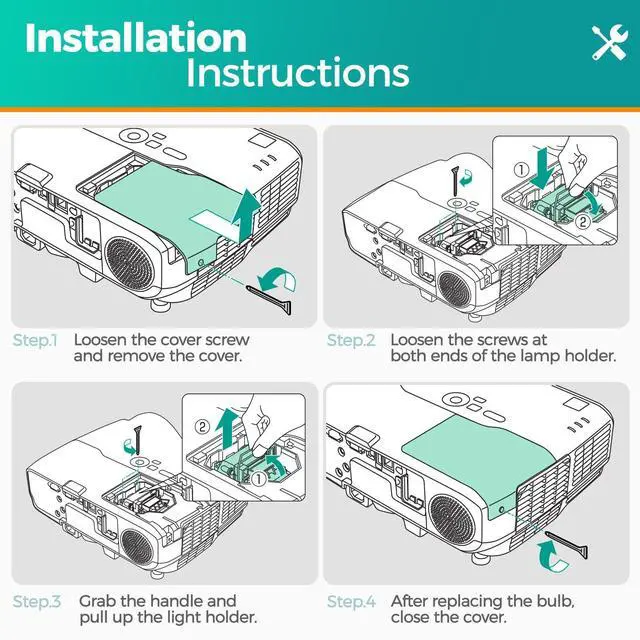 Installation Instructions

①
②

Step.1 Loosen the cover screw and remove the cover.

Step.2 Loosen the screws at both ends of the lamp holder.

②
①

Step.3 Grab the handle and pull up the light holder.

Step.4 After replacing the bulb, close the cover.