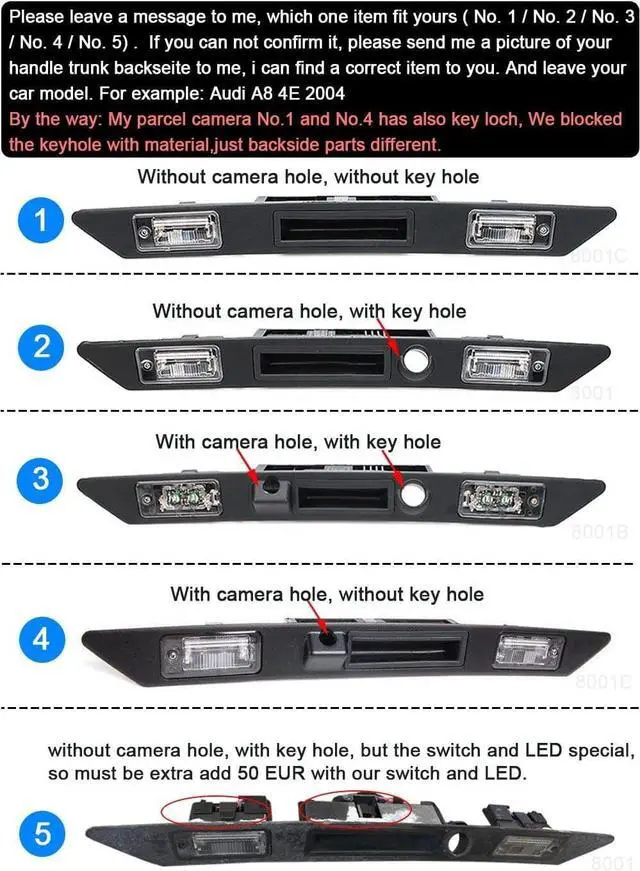 Please leave a message to me, which one item fit yours ( No. 1 / No. 2 / No. 3 / No. 4 / No. 5) . If you can not confirm it, please send me a picture of your handle trunk backseite to me, i can find a correct item to you. And leave your car model. For example: Audi A8 4E 2004
By the way: My parcel camera No.1 and No.4 has also key loch, We blocked the keyhole with material,just backside parts different.

Without camera hole, without key hole

1

8001C

Without camera hole, with key hole

2

8001

With camera hole, with key hole

3

8001B

With camera hole, without key hole

4

8001E

without camera hole, with key hole, but the switch and LED special, so must be extra add 50 EUR with our switch and LED.

5

8001