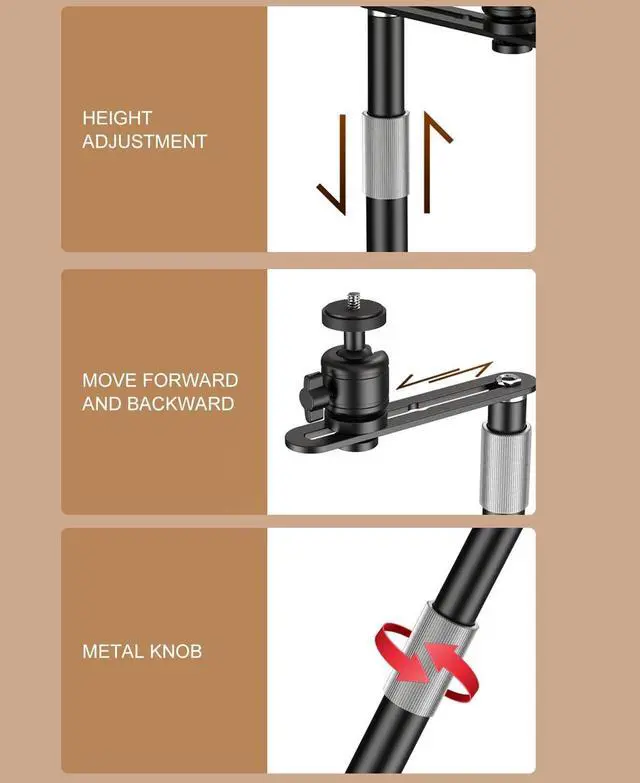 HEIGHT ADJUSTMENT

MOVE FORWARD AND BACKWARD

METAL KNOB